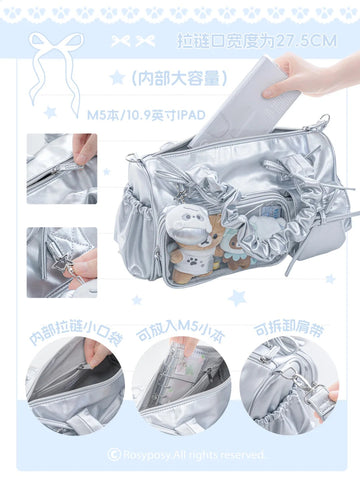 拉链口宽度为27.5CM

（内部大容量）

M5本/10.9英寸IPAD

内部拉链小口袋

可放入M5小本

可拆卸肩带

© Rosyposy All rights reserved