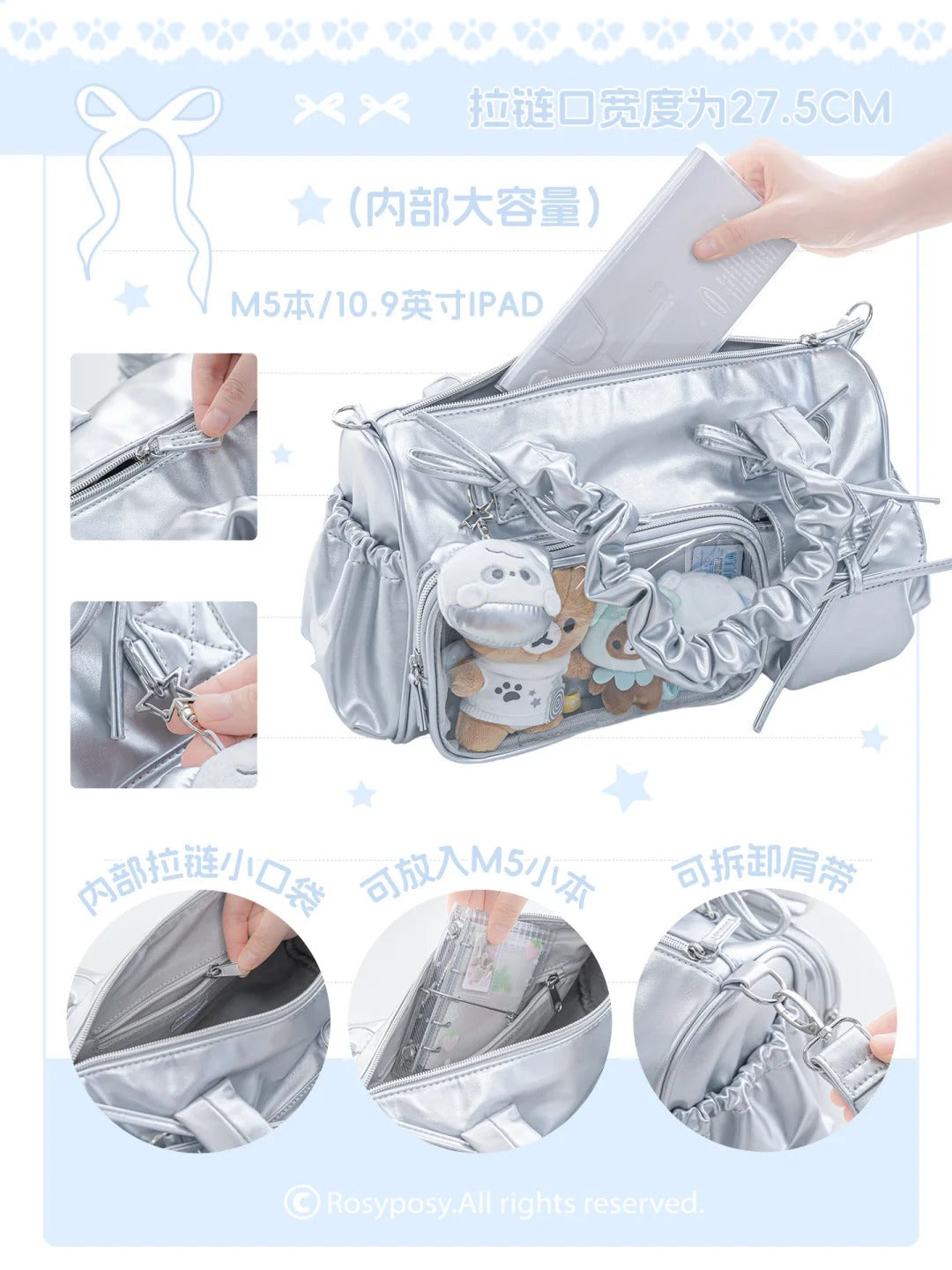 拉链口宽度为27.5CM

(内部大容量)

M5本/10.9英寸IPAD

内部拉链小口袋

可放入M5小本

可拆卸肩带

© Rosyposy.All rights reserved.